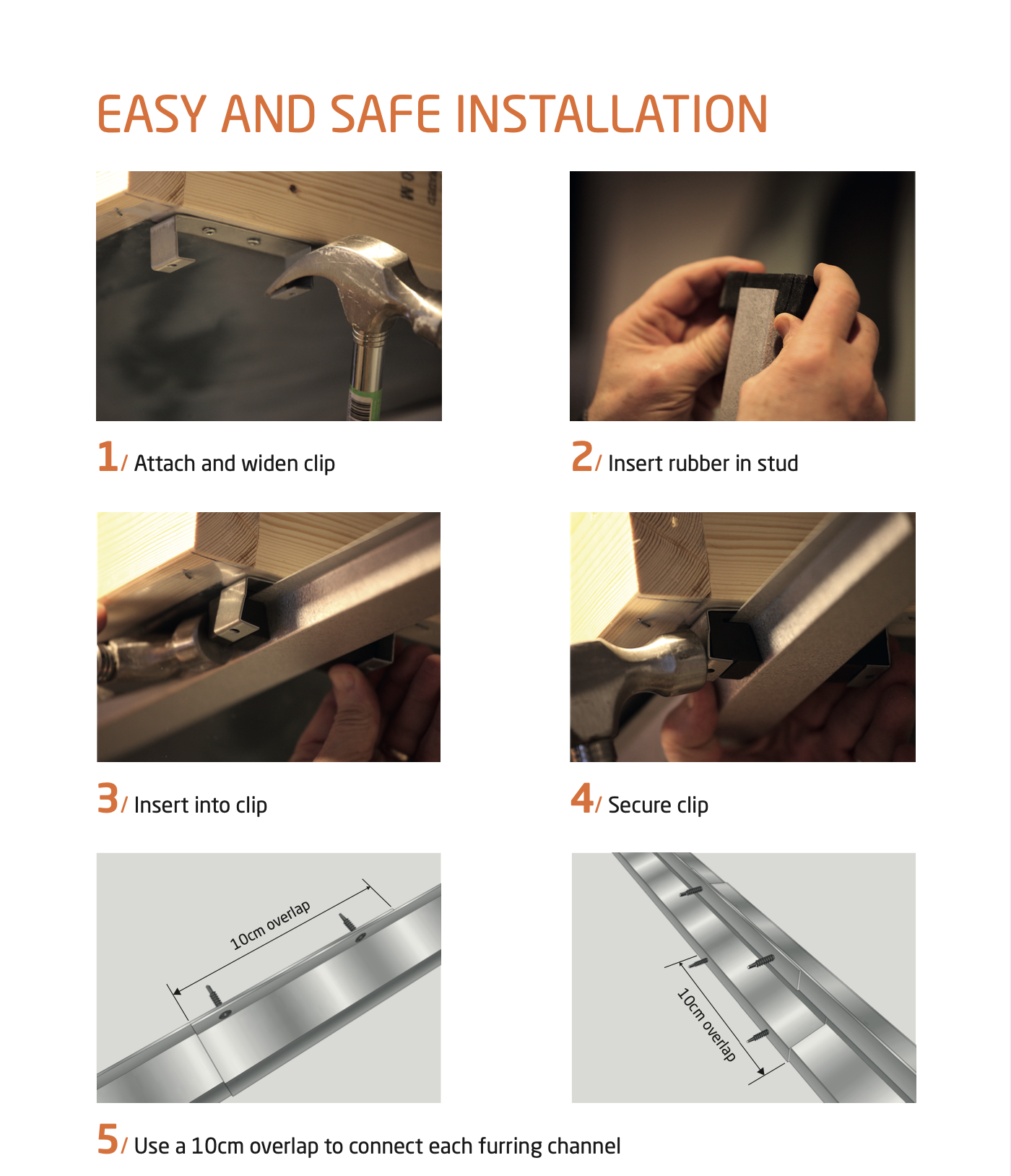 EASY AND SAFE INSTALLATION

1/ Attach and widen clip

2/ Insert rubber in stud

3/ Insert into clip

4/ Secure clip

10cm overlap

10cm overlap

5/ Use a 10cm overlap to connect each furring channel